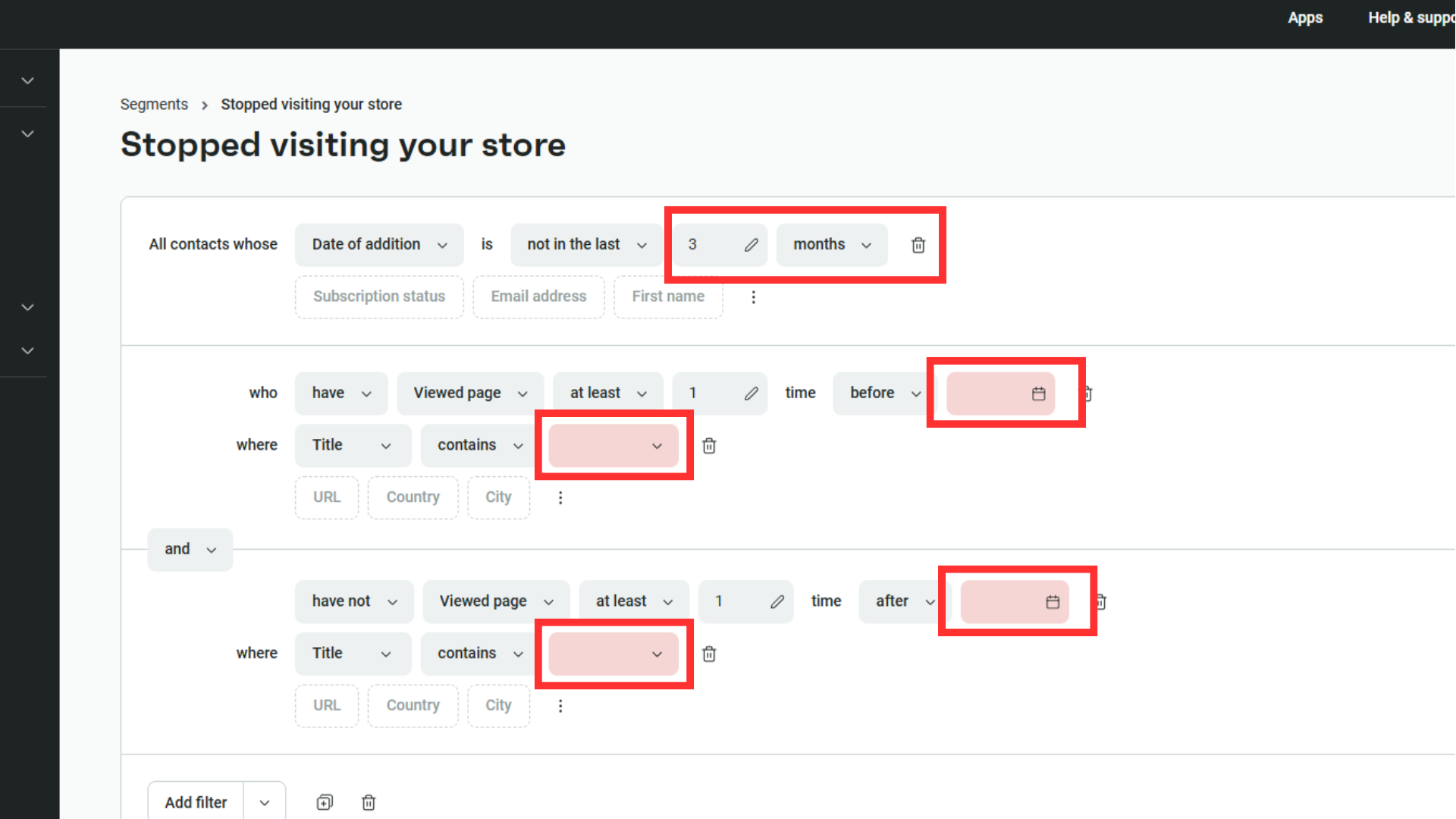 Apps Help & suppo

Segments > Stopped visiting your store

Stopped visiting your store

All contacts whose Date of addition is not in the last 3 months

Subscription status Email address First name

who have Viewed page at least 1 time before

where Title contains

URL Country City

and

have not Viewed page at least 1 time after

where Title contains

URL Country City

Add filter