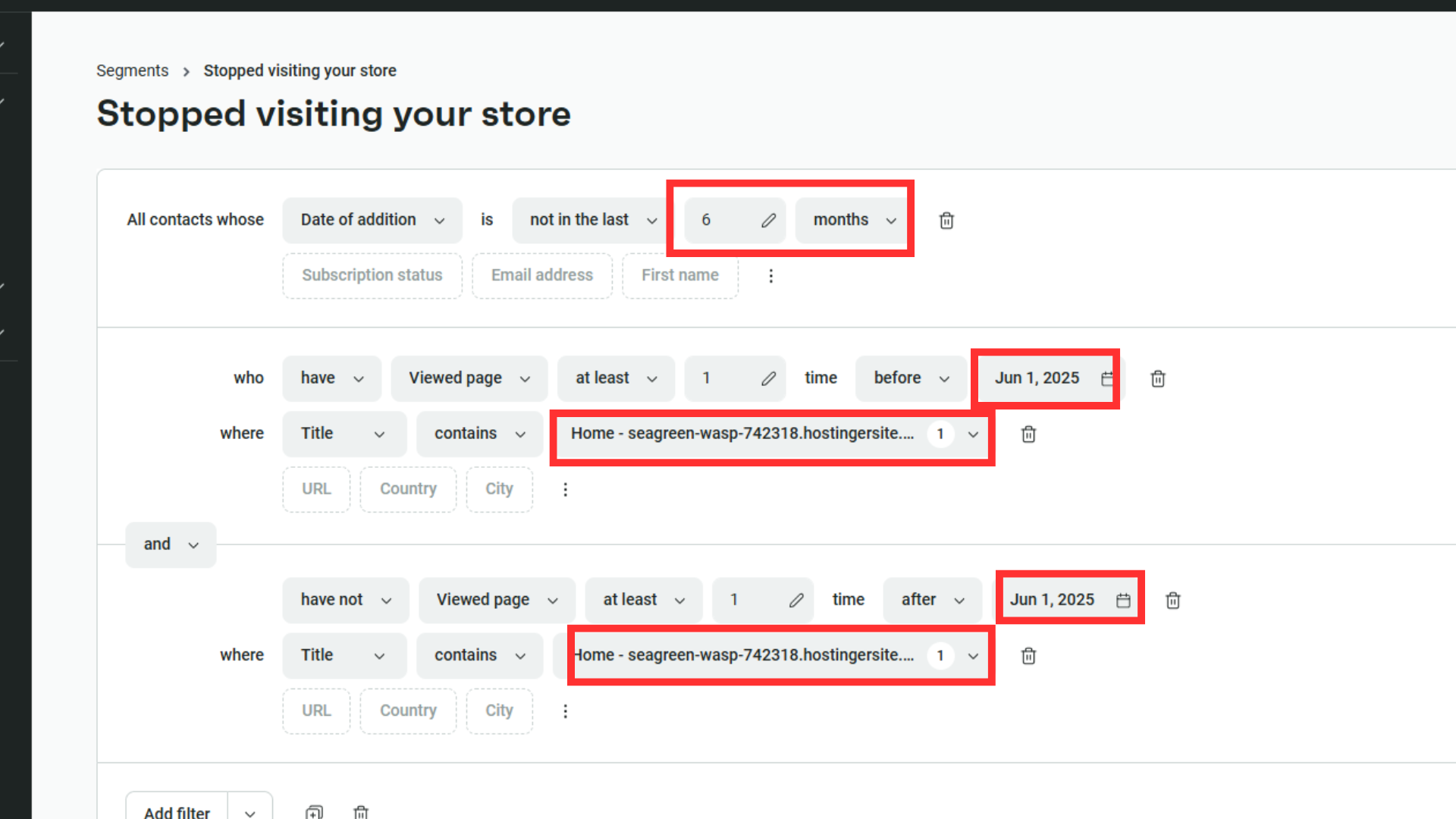 Segments > Stopped visiting your store

Stopped visiting your store

All contacts whose Date of addition is not in the last 6 months

Subscription status Email address First name

who have Viewed page at least 1 time before Jun 1, 2025

where Title contains Home - seagreen-wasp-742318.hostingersite.... 1

URL Country City

and

have not Viewed page at least 1 time after Jun 1, 2025

where Title contains Home - seagreen-wasp-742318.hostingersite.... 1

URL Country City

Add filter