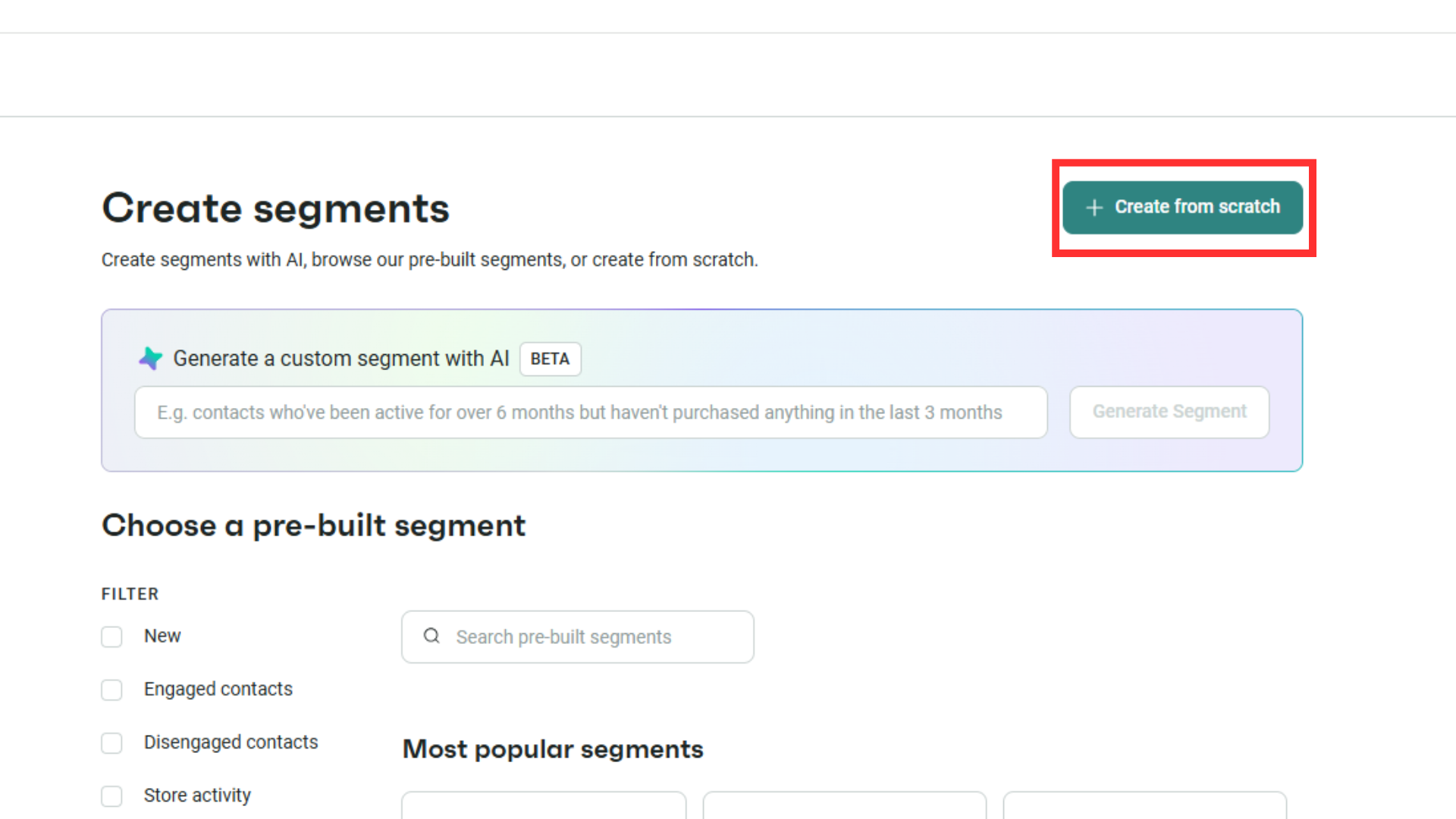 Create segments

+ Create from scratch

Create segments with AI, browse our pre-built segments, or create from scratch.

Generate a custom segment with AI BETA

E.g. contacts who've been active for over 6 months but haven't purchased anything in the last 3 months

Generate Segment

Choose a pre-built segment

FILTER

New

Engaged contacts

Disengaged contacts

Store activity

Search pre-built segments

Most popular segments