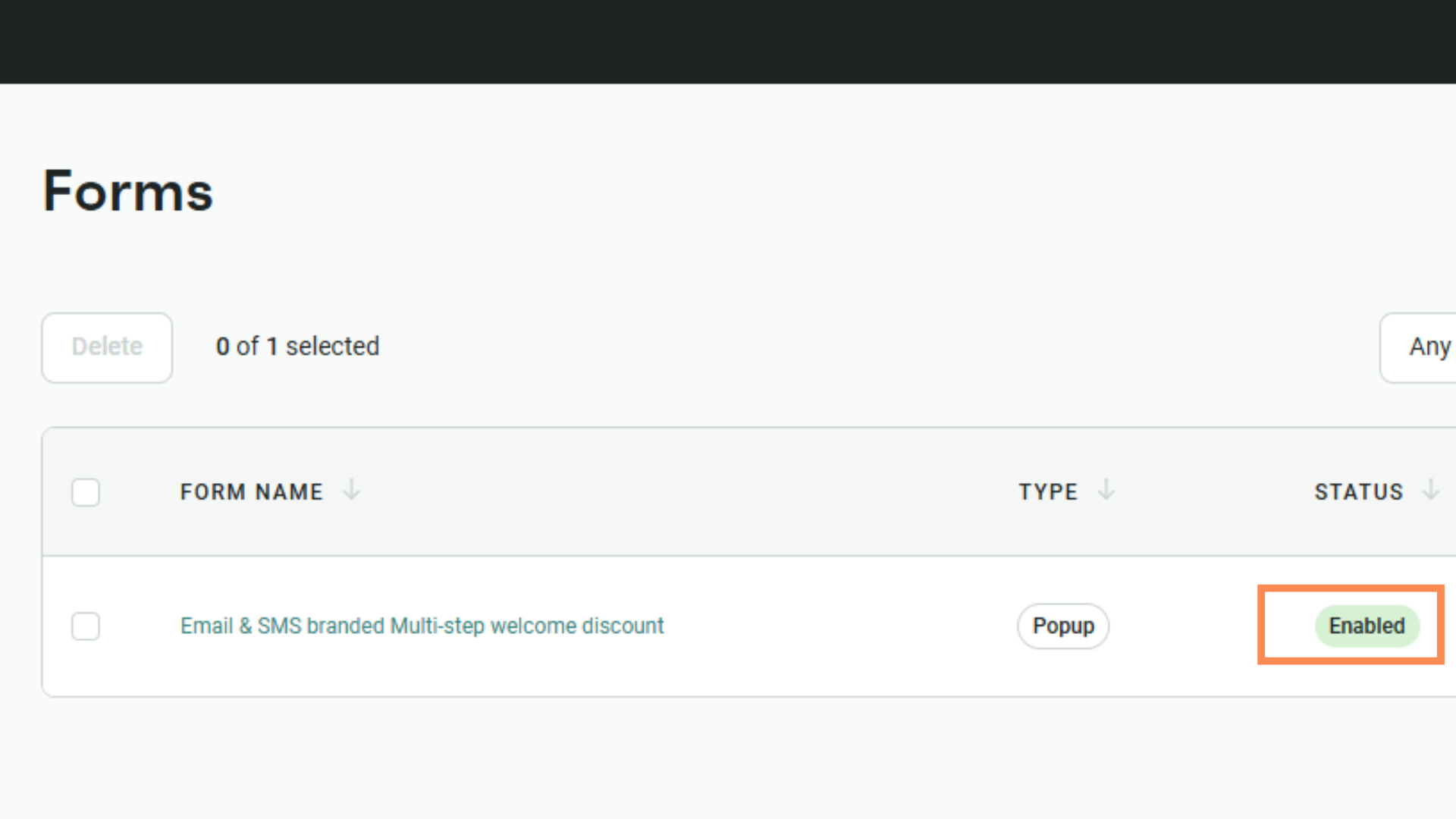 Forms

Delete 0 of 1 selected Any

| FORM NAME | TYPE | STATUS |
|---|---|---|
| Email & SMS branded Multi-step welcome discount | Popup | Enabled |