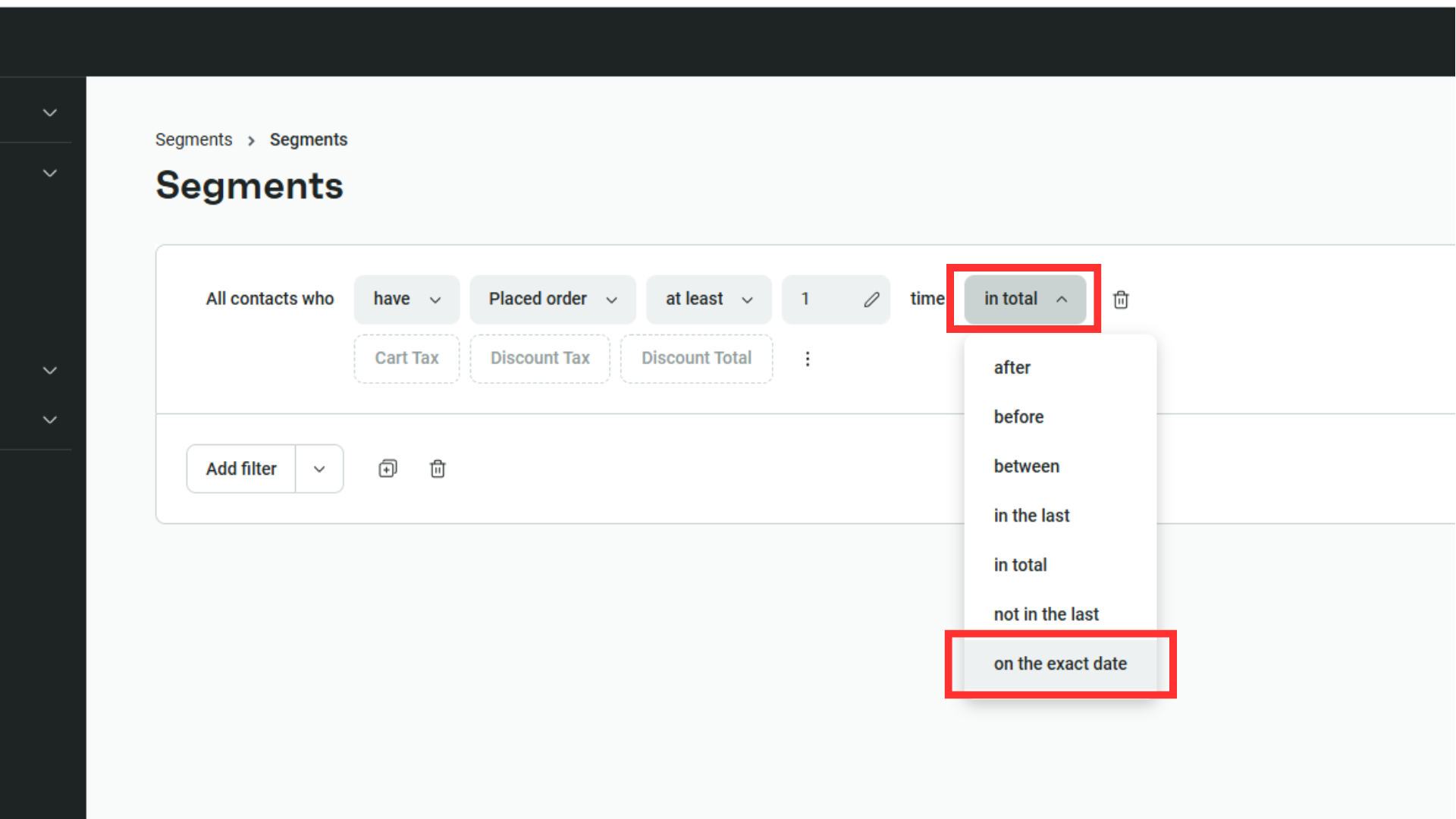 Segments > Segments

Segments

All contacts who have Placed order at least 1 time in total

Cart Tax Discount Tax Discount Total

after
before
between
in the last
in total
not in the last
on the exact date

Add filter