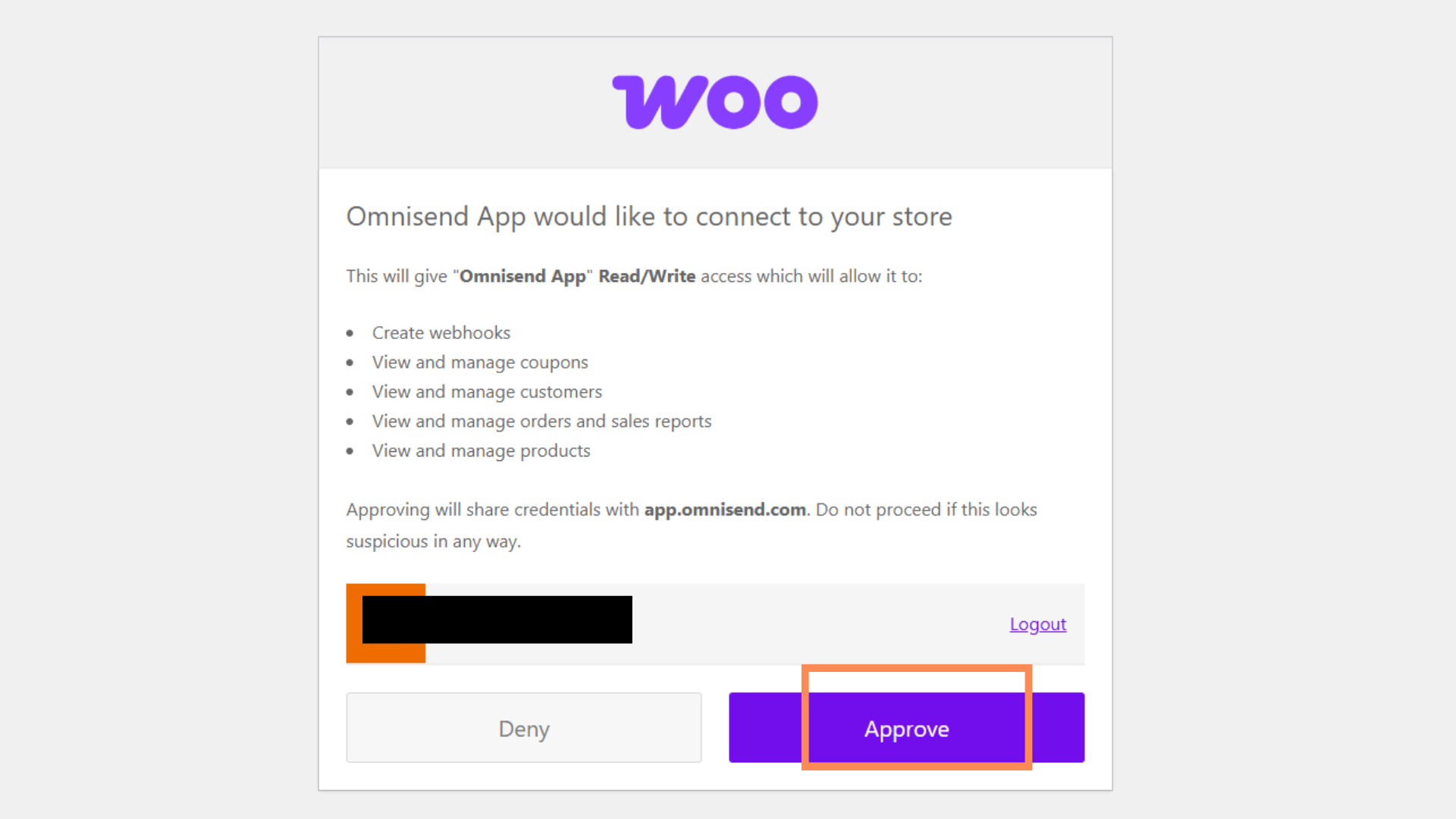 woo

Omnisend App would like to connect to your store

This will give "Omnisend App" Read/Write access which will allow it to:

- Create webhooks
- View and manage coupons
- View and manage customers
- View and manage orders and sales reports
- View and manage products

Approving will share credentials with app.omnisend.com. Do not proceed if this looks suspicious in any way.

Logout

Deny

Approve