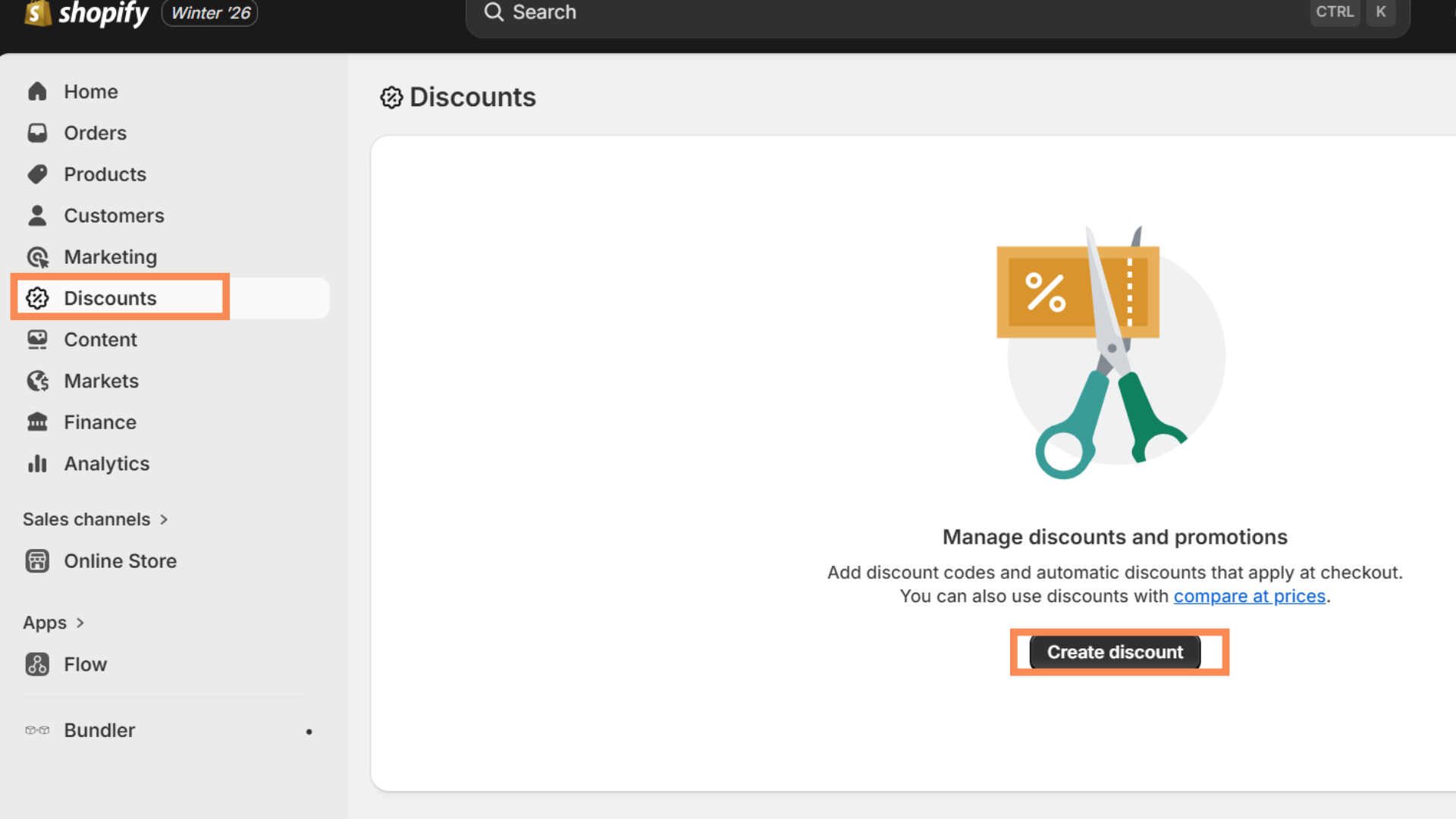 shopify Winter '26

Search CTRL K

Home
Orders
Products
Customers
Marketing
Discounts
Content
Markets
Finance
Analytics

Sales channels >
Online Store

Apps >
Flow

Bundler

Discounts

%

Manage discounts and promotions

Add discount codes and automatic discounts that apply at checkout. You can also use discounts with compare at prices.

Create discount