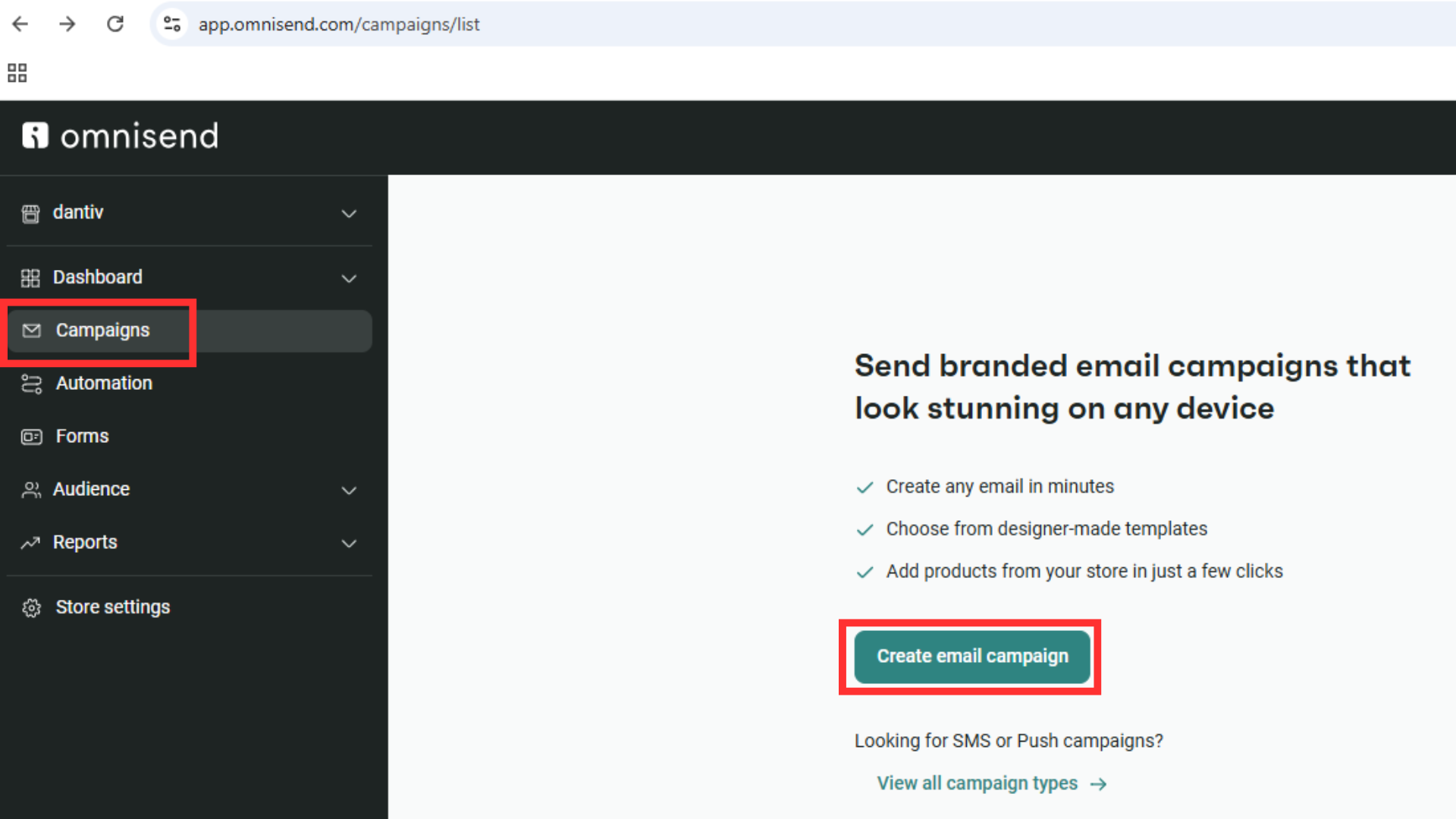 app.omnisend.com/campaigns/list

omnisend

dantiv

Dashboard

Campaigns

Automation

Forms

Audience

Reports

Store settings

Send branded email campaigns that look stunning on any device

Create any email in minutes

Choose from designer-made templates

Add products from your store in just a few clicks

Create email campaign

Looking for SMS or Push campaigns?

View all campaign types →