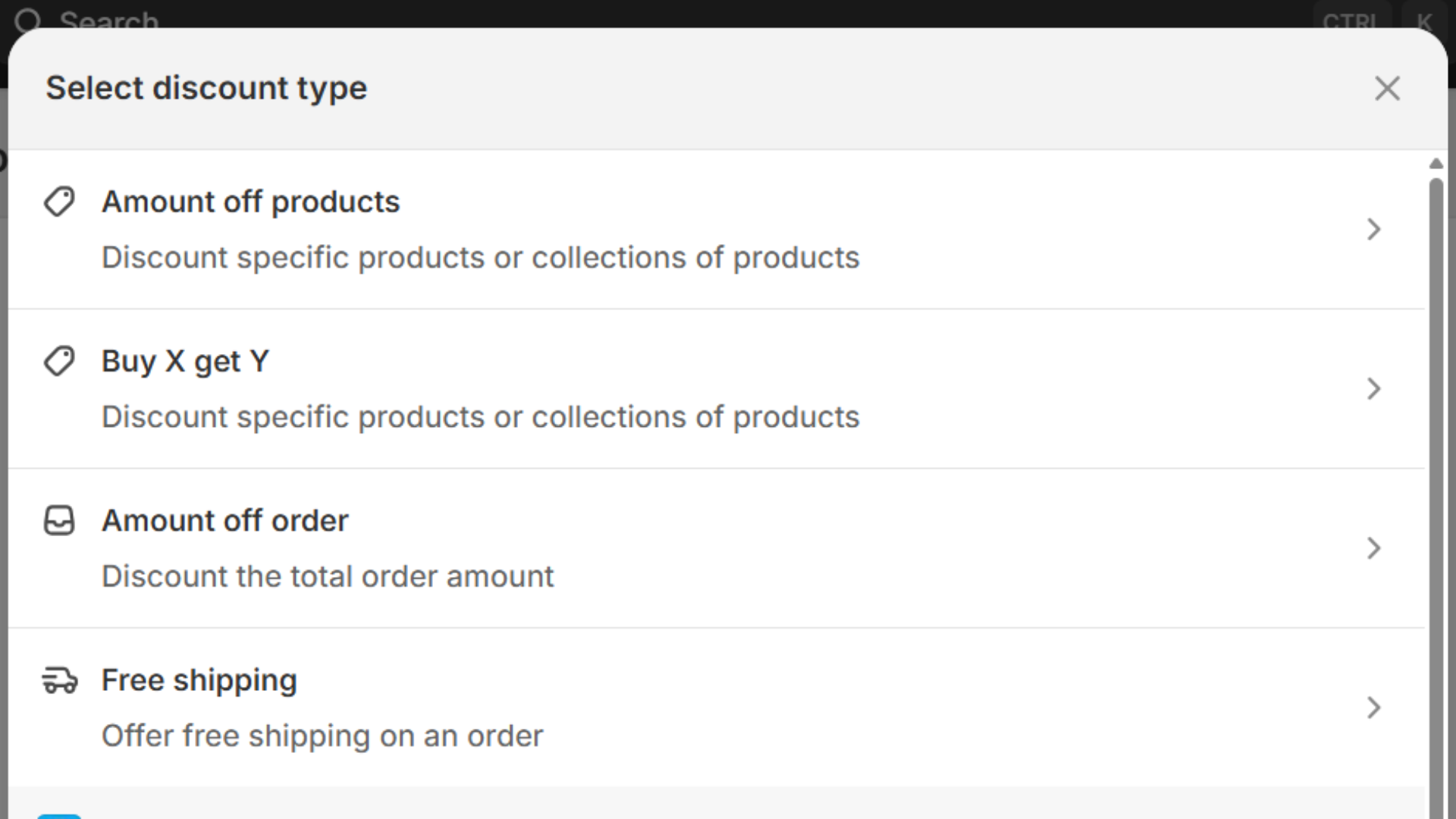 Search CTRL K

Select discount type

Amount off products

Discount specific products or collections of products

Buy X get Y

Discount specific products or collections of products

Amount off order

Discount the total order amount

Free shipping

Offer free shipping on an order