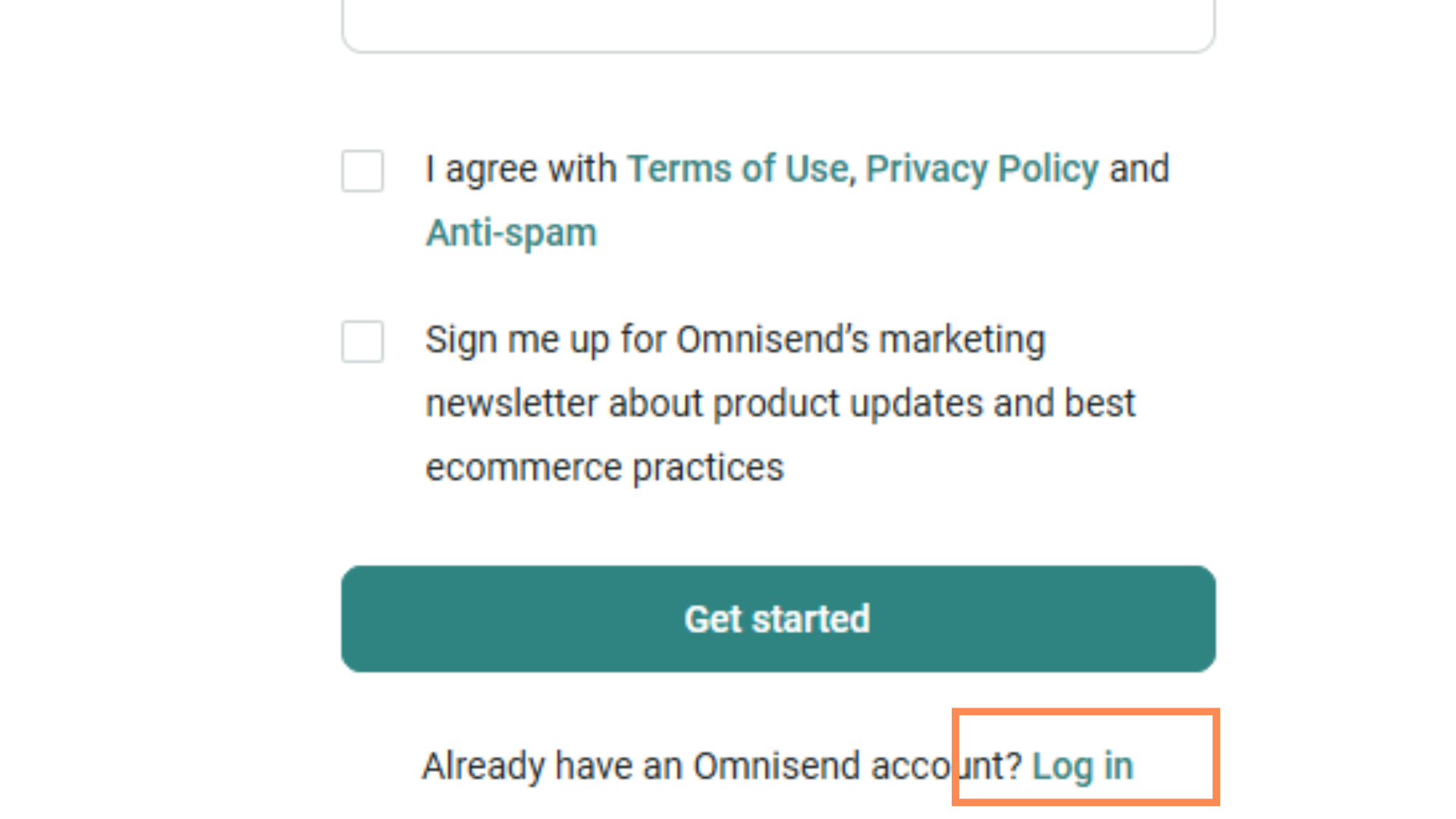 I agree with Terms of Use, Privacy Policy and Anti-spam

Sign me up for Omnisend's marketing newsletter about product updates and best ecommerce practices

Get started

Already have an Omnisend account? Log in