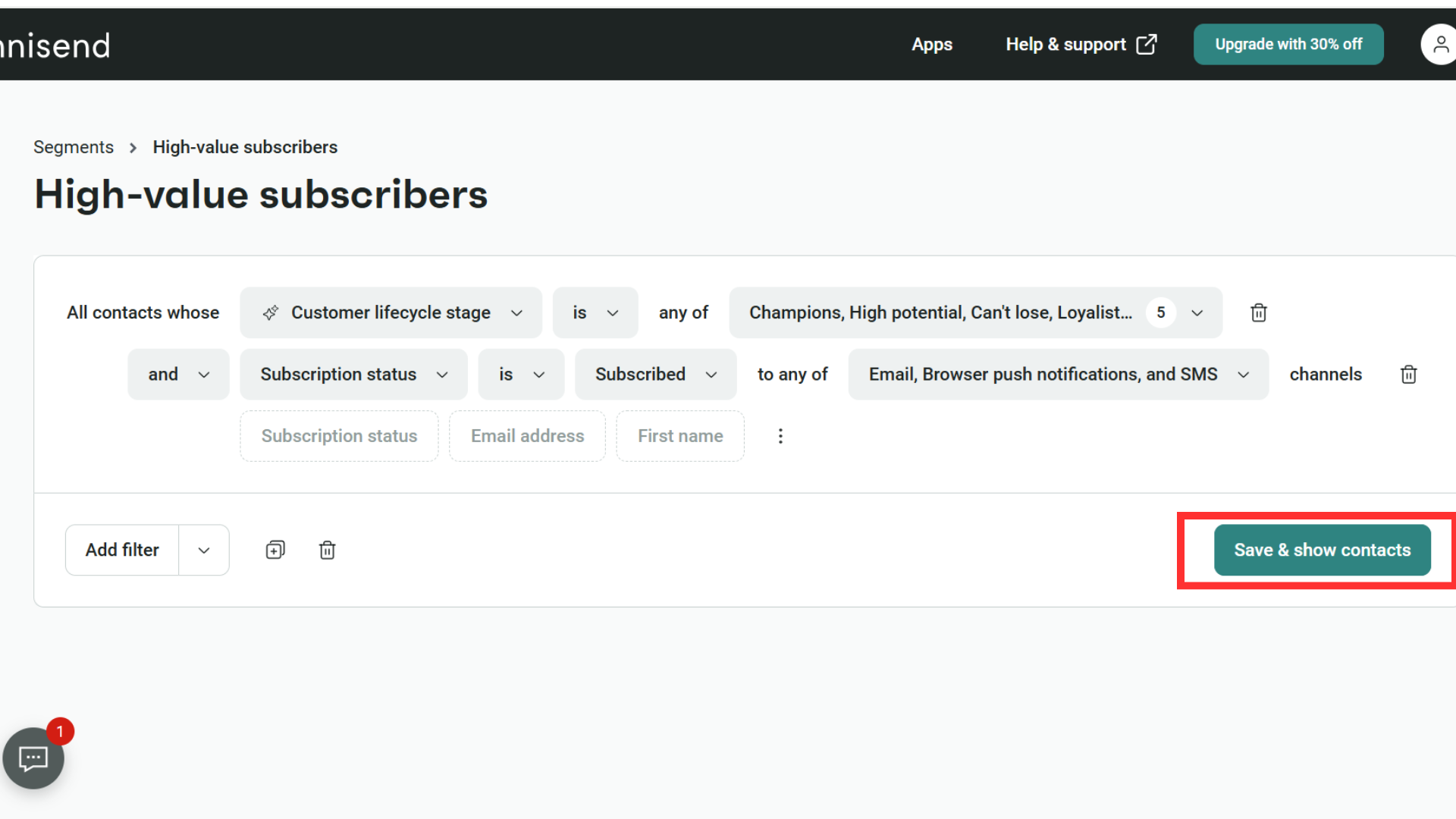 nisend

Apps Help & support Upgrade with 30% off

Segments > High-value subscribers

High-value subscribers

All contacts whose Customer lifecycle stage is any of Champions, High potential, Can't lose, Loyalist... 5

and Subscription status is Subscribed to any of Email, Browser push notifications, and SMS channels

Subscription status Email address First name

Add filter

Save & show contacts

1